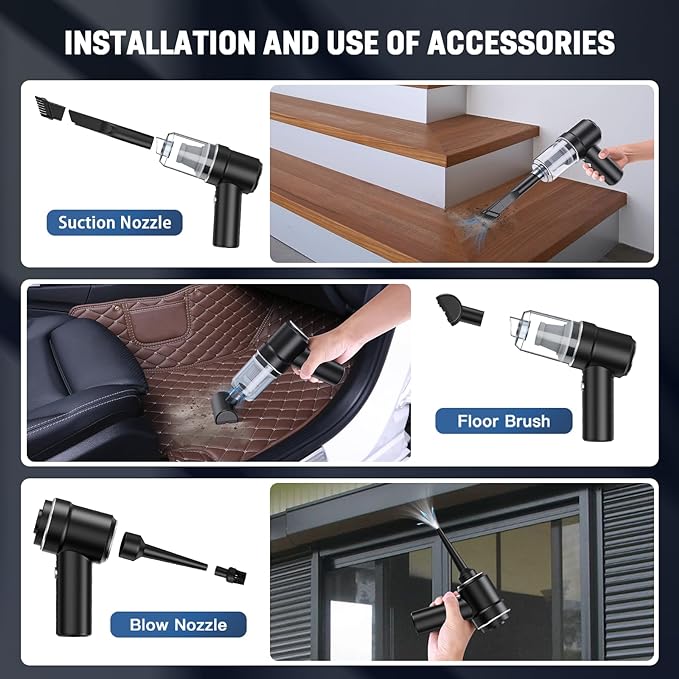 INSTALLATION AND USE OF ACCESSORIES

Suction Nozzle

Floor Brush

Blow Nozzle